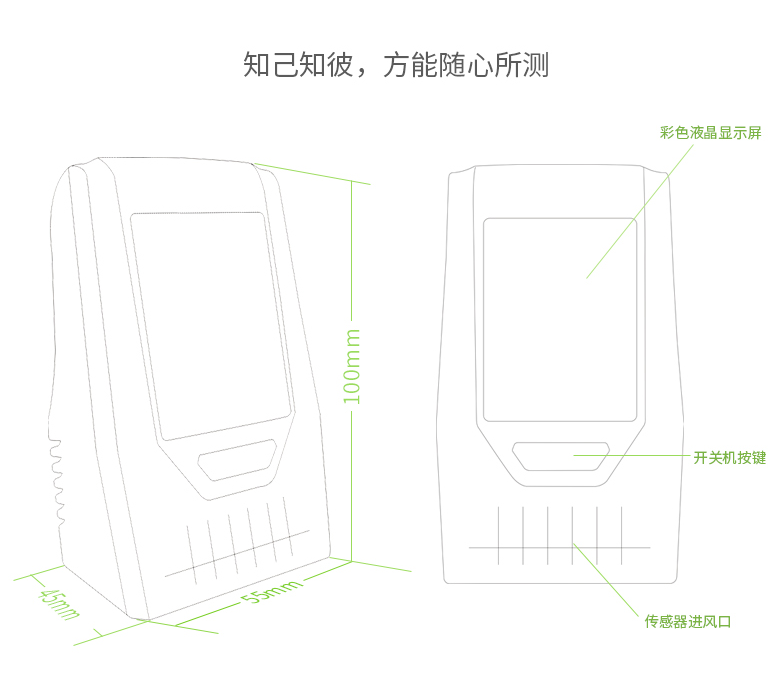 知己知彼，方能随心所测

100mm

45mm

55mm

彩色液晶显示屏

开关机按键

传感器进风口